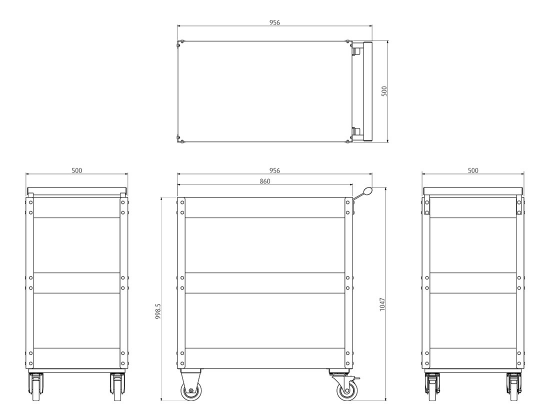 956

500

500

956

860

500

998.5

1047